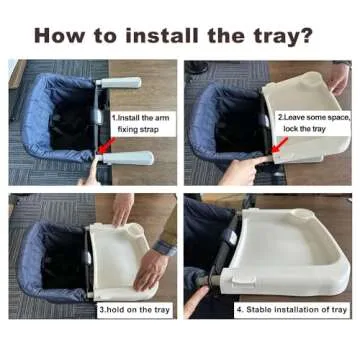 How to install the tray?

1.Install the arm fixing strap

2.Leave some space, lock the tray

3.hold on the tray

4. Stable installation of tray