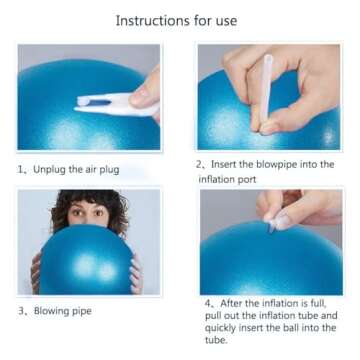 Instructions for use

1、Unplug the air plug

2、Insert the blowpipe into the inflation port

3、Blowing pipe

4、After the inflation is full, pull out the inflation tube and quickly insert the ball into the tube.