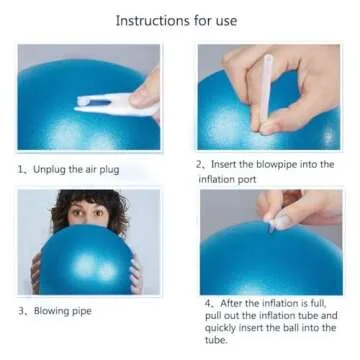 Instructions for use

1、Unplug the air plug

2、Insert the blowpipe into the inflation port

3、Blowing pipe

4、After the inflation is full, pull out the inflation tube and quickly insert the ball into the tube.