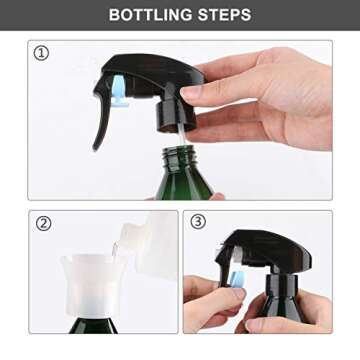 BOTTLING STEPS

①

②

③