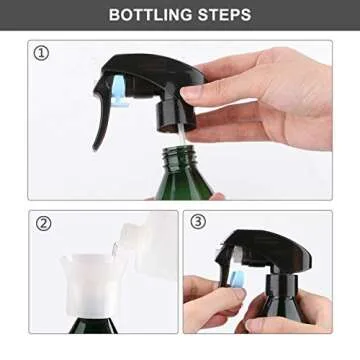 BOTTLING STEPS

①

②

③