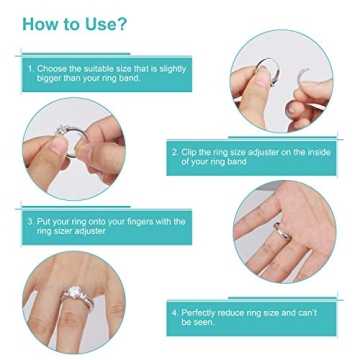 How to Use?

1. Choose the suitable size that is slightly bigger than your ring band.

2. Clip the ring size adjuster on the inside of your ring band

3. Put your ring onto your fingers with the ring sizer adjuster

4. Perfectly reduce ring size and can't be seen.