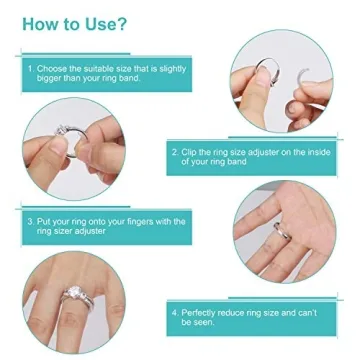 How to Use?

1. Choose the suitable size that is slightly bigger than your ring band.

2. Clip the ring size adjuster on the inside of your ring band

3. Put your ring onto your fingers with the ring sizer adjuster

4. Perfectly reduce ring size and can't be seen.