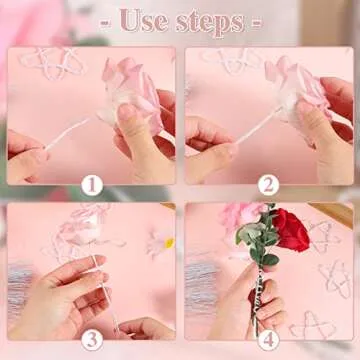 - Use steps -

1

2

3

4