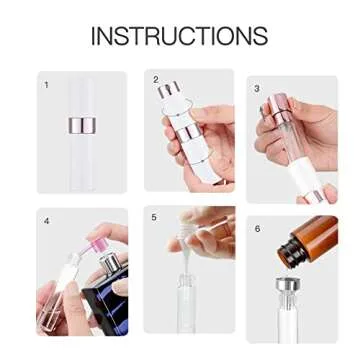 INSTRUCTIONS

1

2

3

4

5

6