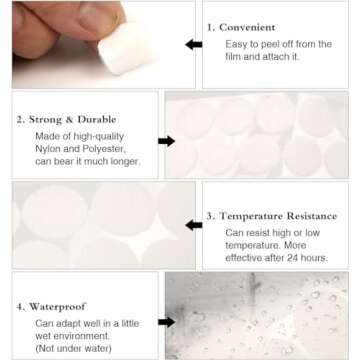 1. Convenient
Easy to peel off from the film and attach it.

2. Strong & Durable
Made of high-quality Nylon and Polyester, can bear it much longer.

3. Temperature Resistance
Can resist high or low temperature. More effective after 24 hours.

4. Waterproof
Can adapt well in a little wet environment.
(Not under water)