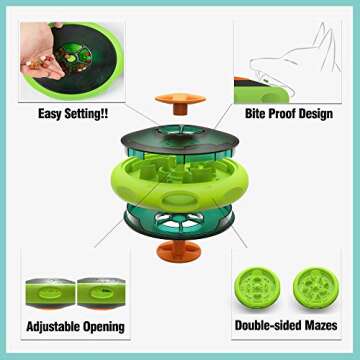 Easy Setting!!

Bite Proof Design

Adjustable Opening

Double-sided Mazes