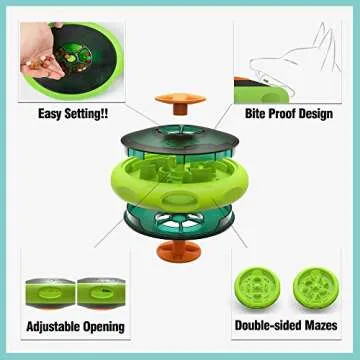 Easy Setting!!

Bite Proof Design

Adjustable Opening

Double-sided Mazes