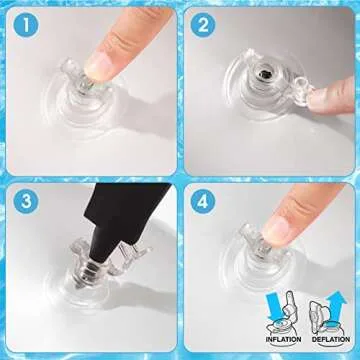 1

2

3

4

INFLATION

DEFLATION