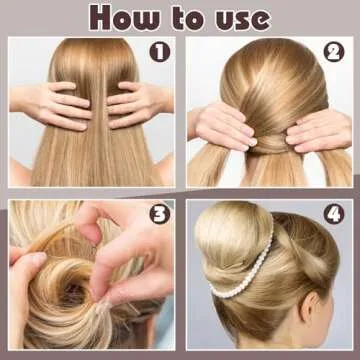 How to use

1

2

3

4