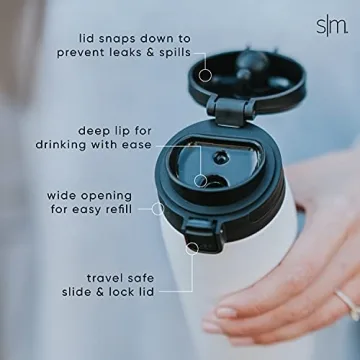 s|m.

lid snaps down to prevent leaks & spills

deep lip for drinking with ease

wide opening for easy refill

travel safe slide & lock lid