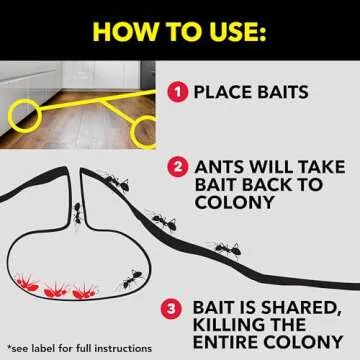 HOW TO USE:

1 PLACE BAITS

2 ANTS WILL TAKE BAIT BACK TO COLONY

3 BAIT IS SHARED, KILLING THE ENTIRE COLONY

*see label for full instructions