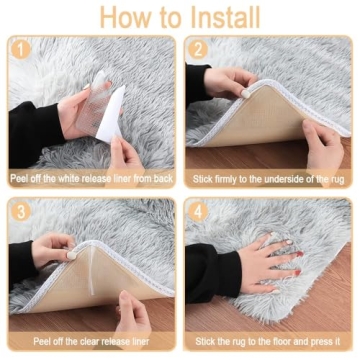 How to Install

1

Peel off the white release liner from back

2

Stick firmly to the underside of the rug

3

Peel off the clear release liner

4

Stick the rug to the floor and press it