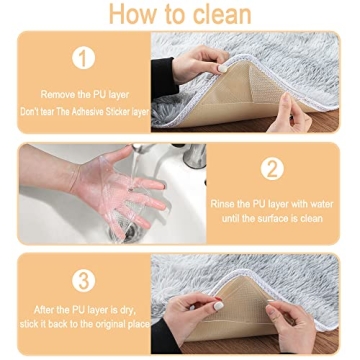 How to clean

1

Remove the PU layer
Don't tear The Adhesive Sticker layer

2

Rinse the PU layer with water
until the surface is clean

3

After the PU layer is dry,
stick it back to the original place