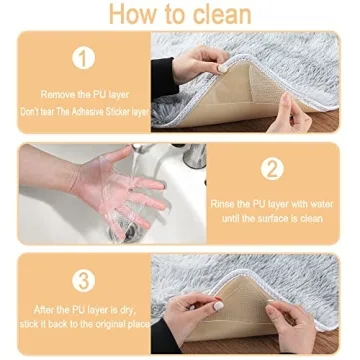 How to clean

1

Remove the PU layer
Don't tear The Adhesive Sticker layer

2

Rinse the PU layer with water
until the surface is clean

3

After the PU layer is dry,
stick it back to the original place