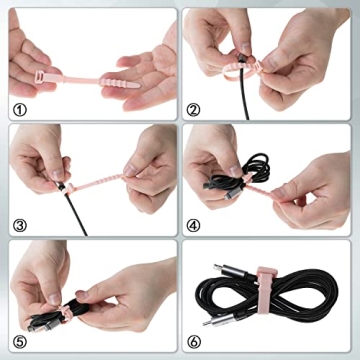 ①

②

③

④

⑤

⑥