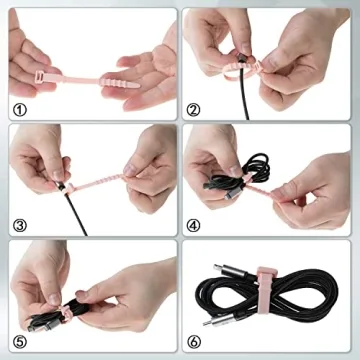 ①

②

③

④

⑤

⑥