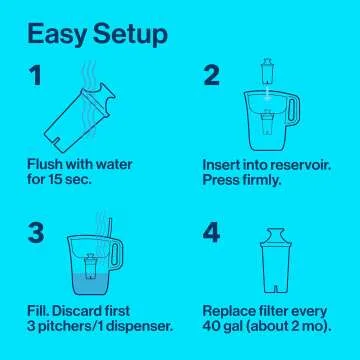 Easy Setup

1

Flush with water for 15 sec.

2

Insert into reservoir. Press firmly.

3

Fill. Discard first 3 pitchers/1 dispenser.

4

Replace filter every 40 gal (about 2 mo).