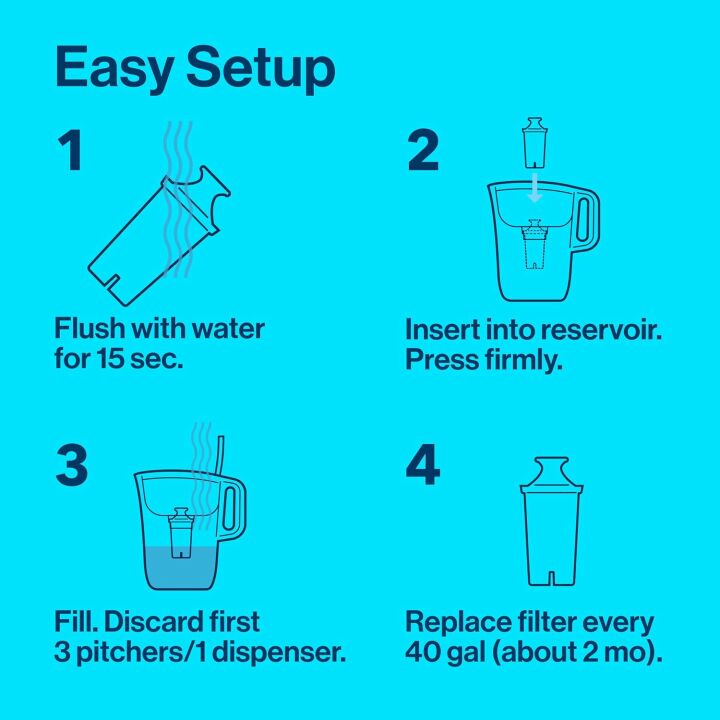 Easy Setup

1

Flush with water for 15 sec.

2

Insert into reservoir. Press firmly.

3

Fill. Discard first 3 pitchers/1 dispenser.

4

Replace filter every 40 gal (about 2 mo).