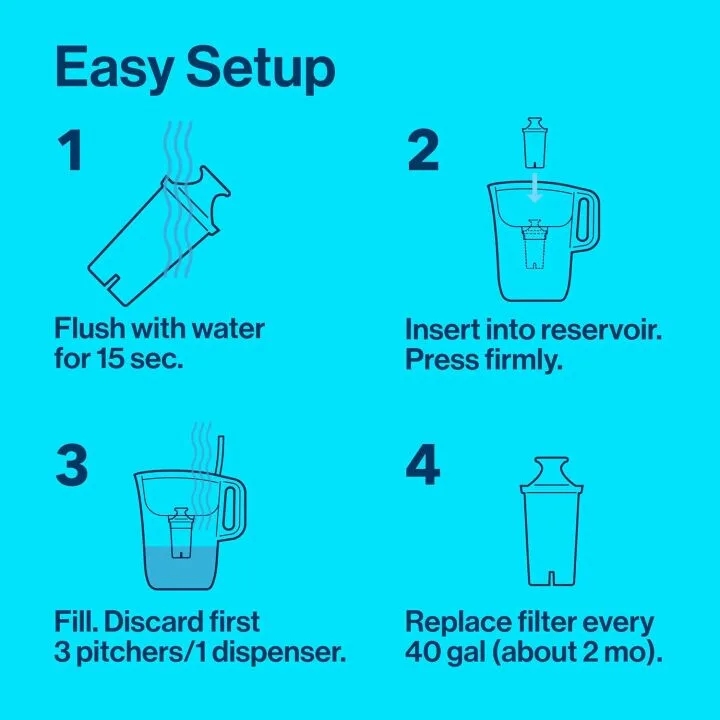 Easy Setup

1

Flush with water for 15 sec.

2

Insert into reservoir. Press firmly.

3

Fill. Discard first 3 pitchers/1 dispenser.

4

Replace filter every 40 gal (about 2 mo).