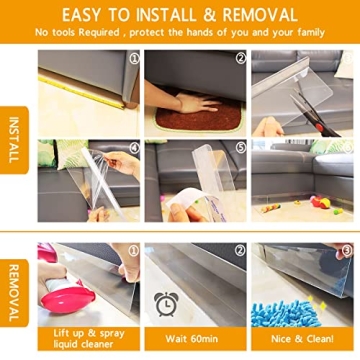 EASY TO INSTALL & REMOVAL
No tools Required , protect the hands of you and your family

INSTALL

①
②
③
④
⑤
⑥

REMOVAL

①
②
③

Lift up & spray liquid cleaner

Wait 60min

Nice & Clean!