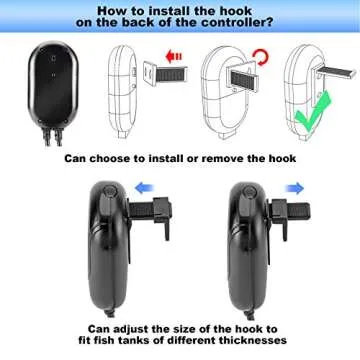 How to install the hook on the back of the controller?

Can choose to install or remove the hook

Can adjust the size of the hook to fit fish tanks of different thicknesses