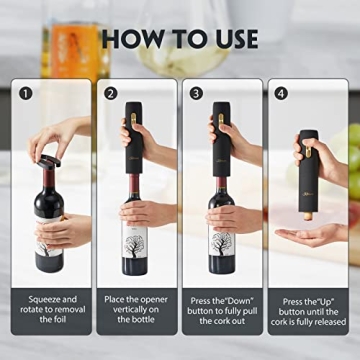 HOW TO USE

1

Squeeze and rotate to removal the foil

2

Place the opener vertically on the bottle

3

Press the"Down" button to fully pull the cork out

4

Press the"Up" button until the cork is fully released