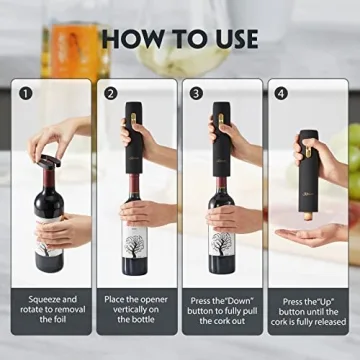 HOW TO USE

1

Squeeze and rotate to removal the foil

2

Place the opener vertically on the bottle

3

Press the"Down" button to fully pull the cork out

4

Press the"Up" button until the cork is fully released