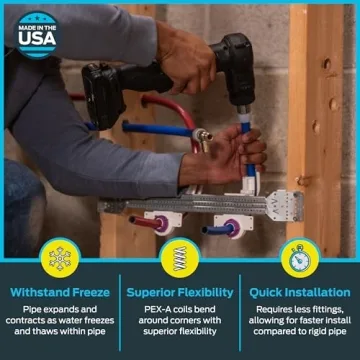 MADE IN THE USA

Withstand Freeze
Pipe expands and contracts as water freezes and thaws within pipe

Superior Flexibility
PEX-A coils bend around corners with superior flexibility

Quick Installation
Requires less fittings, allowing for faster install compared to rigid pipe