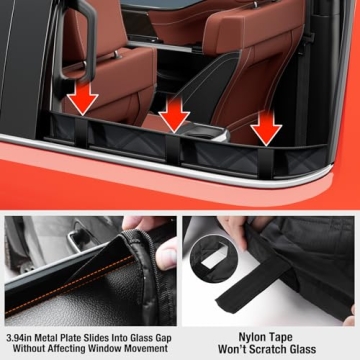 3.94in Metal Plate Slides Into Glass Gap Without Affecting Window Movement

Nylon Tape Won't Scratch Glass