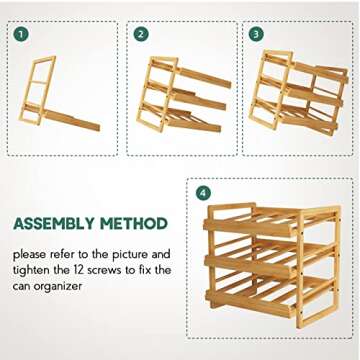 1

2

3

4

ASSEMBLY METHOD

please refer to the picture and tighten the 12 screws to fix the can organizer