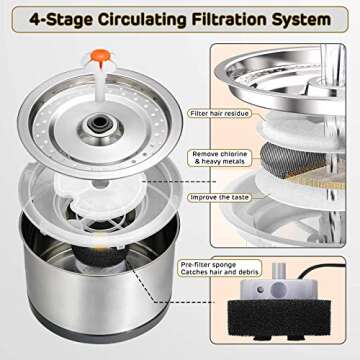 4-Stage Circulating Filtration System

Filter hair residue

Remove chlorine & heavy metals

Improve the taste

Pre-filter sponge Catches hair and debris