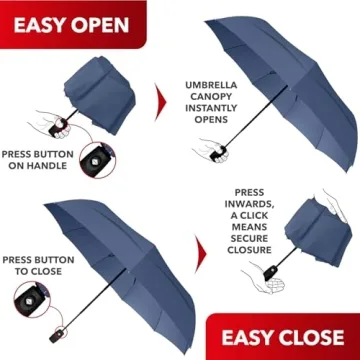 EASY OPEN

PRESS BUTTON ON HANDLE

UMBRELLA CANOPY INSTANTLY OPENS

PRESS BUTTON TO CLOSE

PRESS INWARDS, A CLICK MEANS SECURE CLOSURE

EASY CLOSE