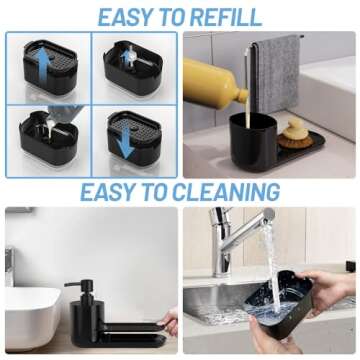 EASY TO REFILL

EASY TO CLEANING