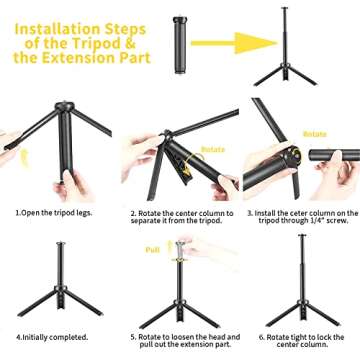 Installation Steps of the Tripod & the Extension Part

Rotate

Rotate

1.Open the tripod legs.

2. Rotate the center column to separate it from the tripod.

3. Install the ceter column on the tripod through 1/4" screw.

Pull

4.Initially completed.

5. Rotate to loosen the head and pull out the extension part.

6. Rotate tight to lock the center column.