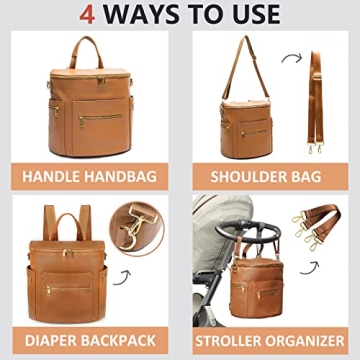 4 WAYS TO USE

HANDLE HANDBAG

SHOULDER BAG

DIAPER BACKPACK

STROLLER ORGANIZER