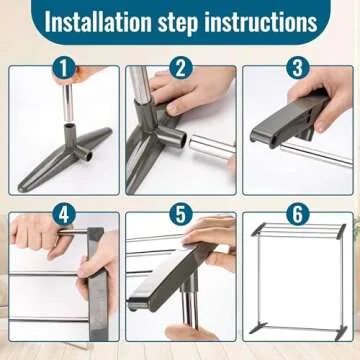 Installation step instructions

1

2

3

4

5

6