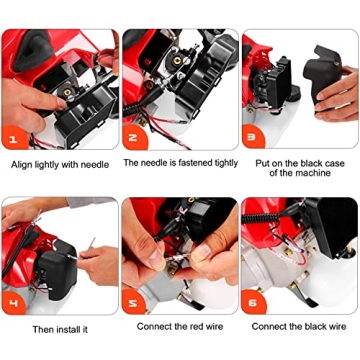 1
Align lightly with needle

2
The needle is fastened tightly

3
Put on the black case of the machine

4
Then install it

5
Connect the red wire

6
Connect the black wire