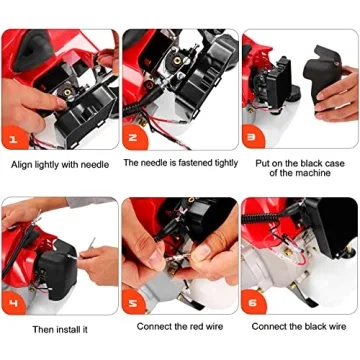 1

Align lightly with needle

2

The needle is fastened tightly

3

Put on the black case of the machine

4

Then install it

5

Connect the red wire

6

Connect the black wire