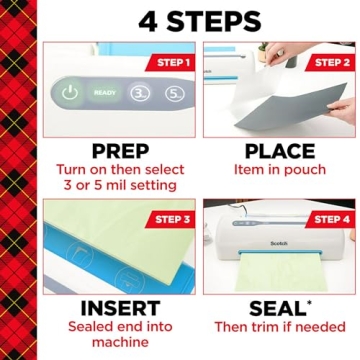 4 STEPS

STEP 1

READY 3 5

PREP
Turn on then select 3 or 5 mil setting

STEP 2

PLACE
Item in pouch

STEP 3

INSERT
Sealed end into machine

STEP 4

Scotch

SEAL*
Then trim if needed