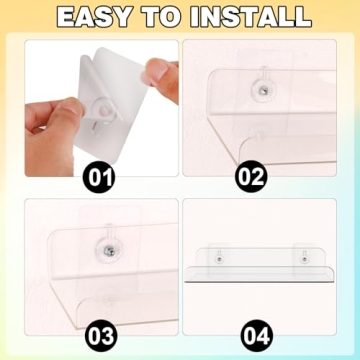 EASY TO INSTALL

01

02

03

04