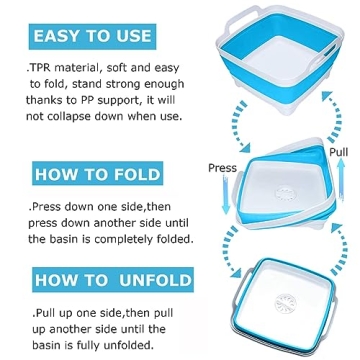 EASY TO USE

.TPR material, soft and easy to fold, stand strong enough thanks to PP support, it will not collapse down when use.

HOW TO FOLD

.Press down one side,then press down another side until the basin is completely folded.

HOW TO UNFOLD

.Pull up one side,then pull up another side until the basin is fully unfolded.

Press

Pull