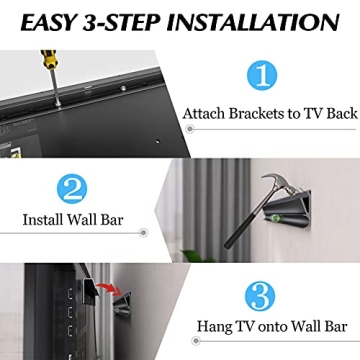 EASY 3-STEP INSTALLATION

1

Attach Brackets to TV Back

2

Install Wall Bar

3

Hang TV onto Wall Bar