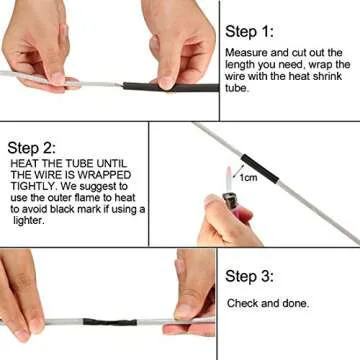 Step 1:

Measure and cut out the length you need, wrap the wire with the heat shrink tube.

Step 2:

HEAT THE TUBE UNTIL THE WIRE IS WRAPPED TIGHTLY. We suggest to use the outer flame to heat to avoid black mark if using a lighter.

1cm

Step 3:

Check and done.