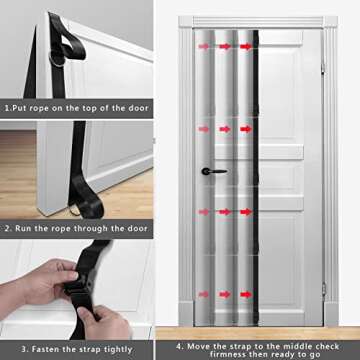 1.Put rope on the top of the door

2. Run the rope through the door

3. Fasten the strap tightly

4. Move the strap to the middle check firmness then ready to go