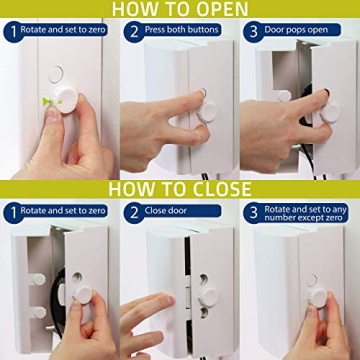 HOW TO OPEN

1 Rotate and set to zero

2 Press both buttons

3 Door pops open

HOW TO CLOSE

1 Rotate and set to zero

2 Close door

3 Rotate and set to any number except zero