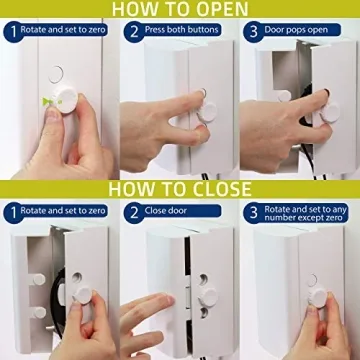 HOW TO OPEN

1 Rotate and set to zero

2 Press both buttons

3 Door pops open

HOW TO CLOSE

1 Rotate and set to zero

2 Close door

3 Rotate and set to any number except zero