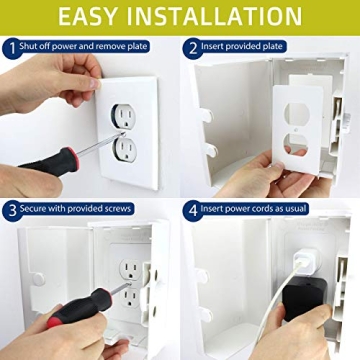 EASY INSTALLATION

1 Shut off power and remove plate

2 Insert provided plate

3 Secure with provided screws

4 Insert power cords as usual