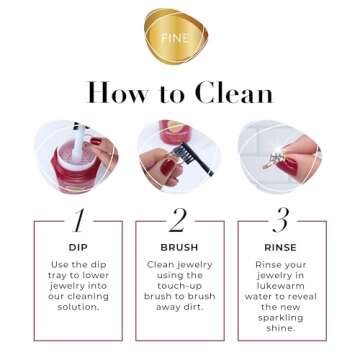 FINE

How to Clean

1

DIP

Use the dip tray to lower jewelry into our cleaning solution.

2

BRUSH

Clean jewelry using the touch-up brush to brush away dirt.

3

RINSE

Rinse your jewelry in lukewarm water to reveal the new sparkling shine.