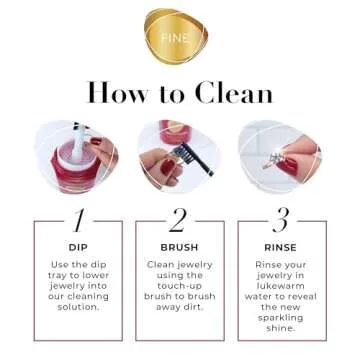 FINE

How to Clean

1

DIP

Use the dip tray to lower jewelry into our cleaning solution.

2

BRUSH

Clean jewelry using the touch-up brush to brush away dirt.

3

RINSE

Rinse your jewelry in lukewarm water to reveal the new sparkling shine.